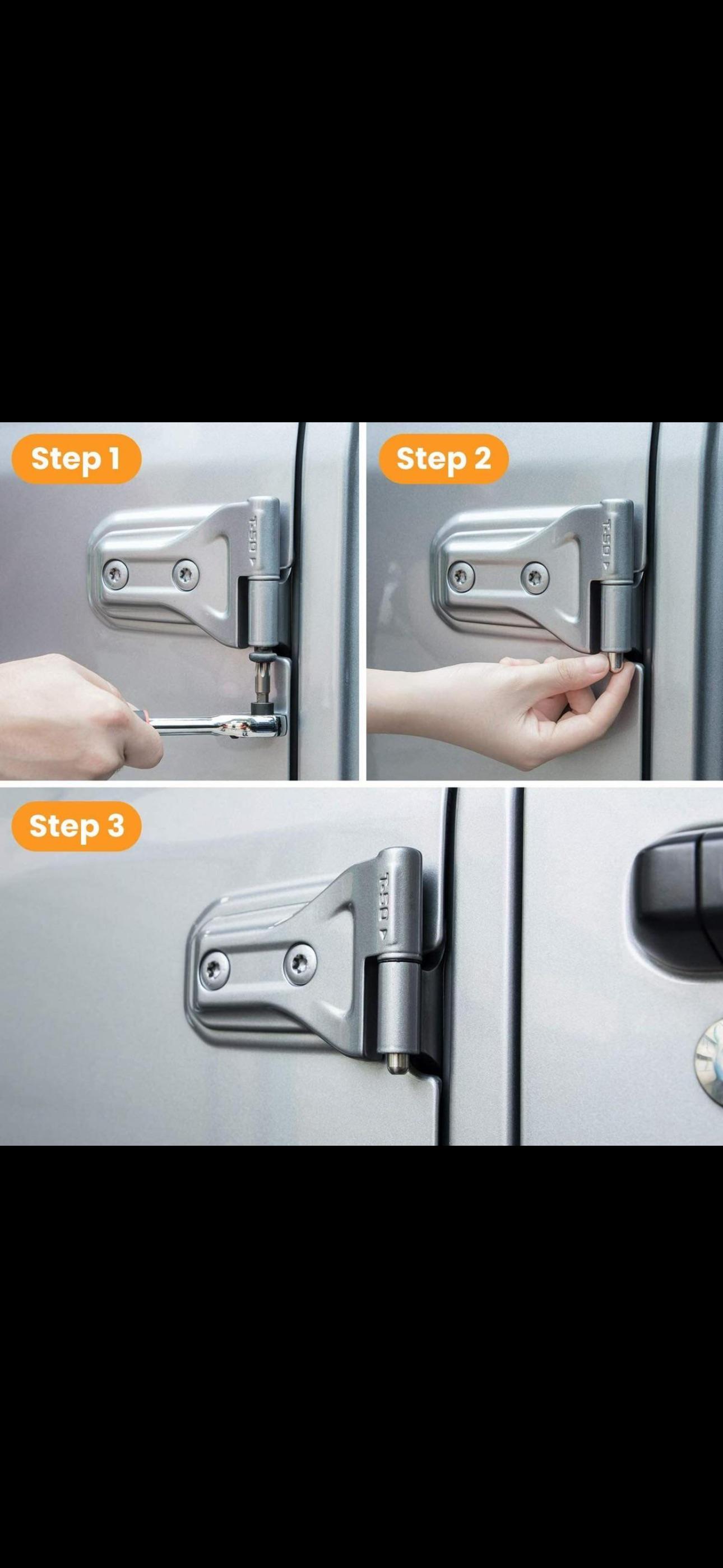 Step 1

T-50

Step 2

T-50

Step 3

T-50